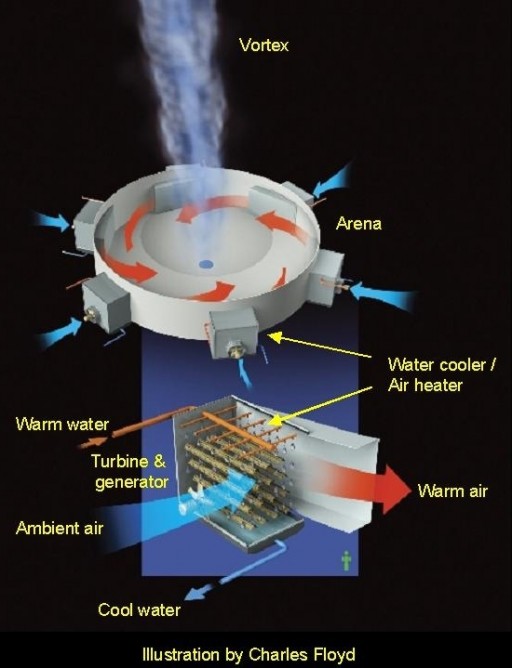 Vortex

Arena

Water cooler / Air heater

Warm water

Turbine & generator

Warm air

Ambient air

Cool water

Illustration by Charles Floyd