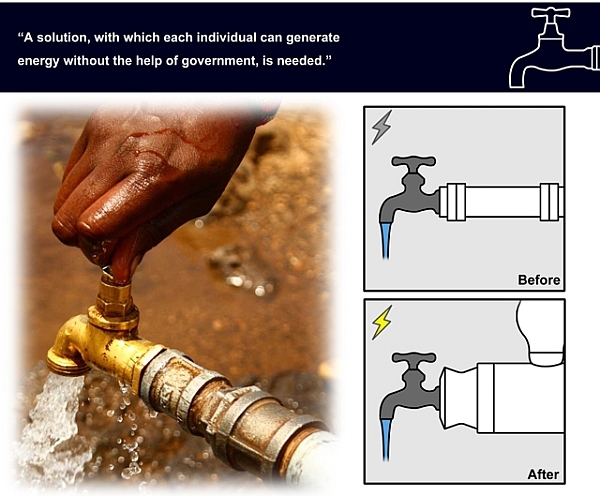 "A solution, with which each individual can generate energy without the help of government, is needed."

Before

After